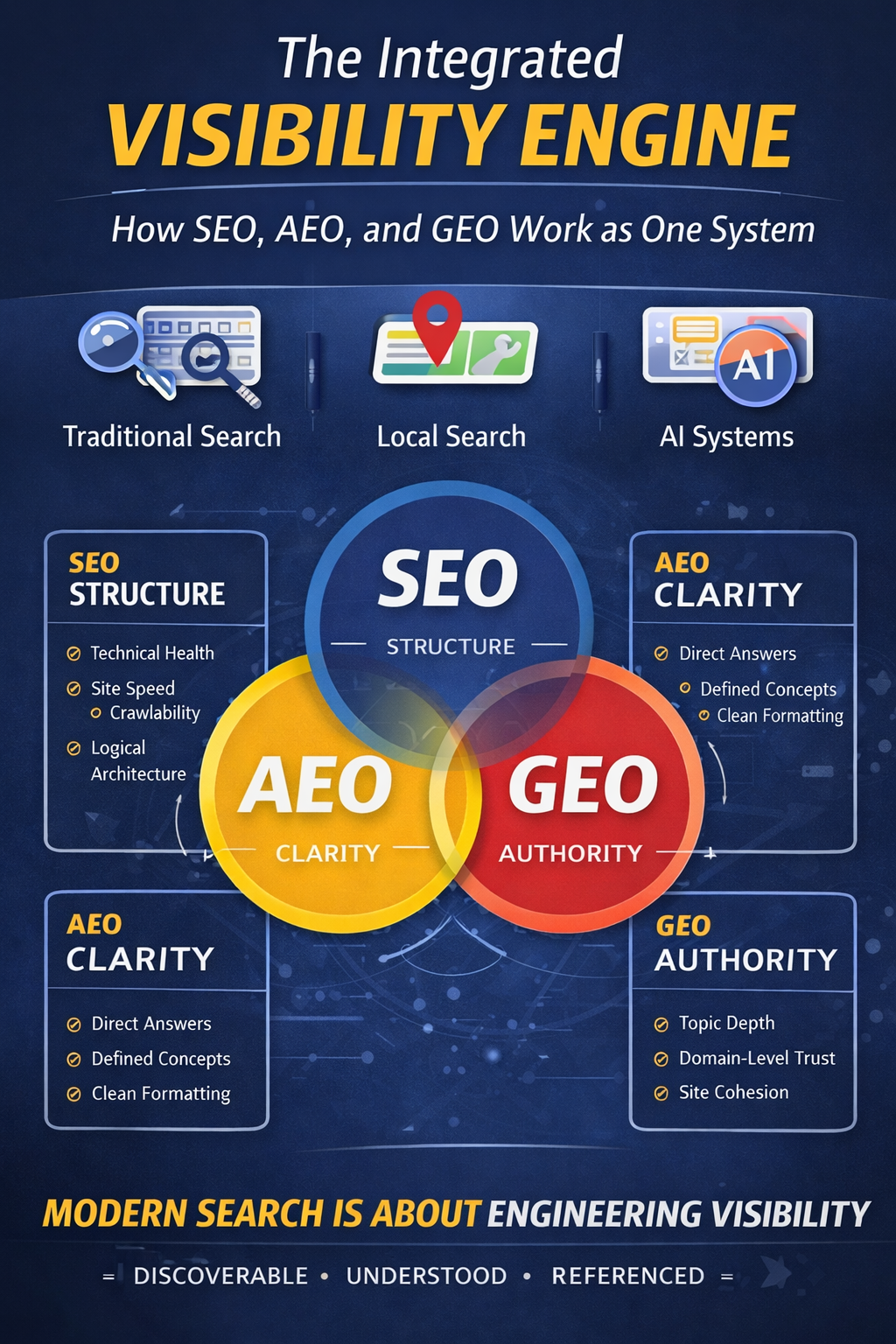 The Integrated
VISIBILITY ENGINE

How SEO, AEO, and GEO Work as One System

AI

Traditional Search

Local Search

AI Systems

SEO
STRUCTURE

Technical Health
Site Speed
Crawlability
Logical Architecture

SEO
STRUCTURE

AEO
CLARITY

GEO
AUTHORITY

AEO
CLARITY

Direct Answers
Defined Concepts
Clean Formatting

AEO
CLARITY

Direct Answers
Defined Concepts
Clean Formatting

GEO
AUTHORITY

Topic Depth
Domain-Level Trust
Site Cohesion

MODERN SEARCH IS ABOUT ENGINEERING VISIBILITY

= DISCOVERABLE • UNDERSTOOD • REFERENCED =